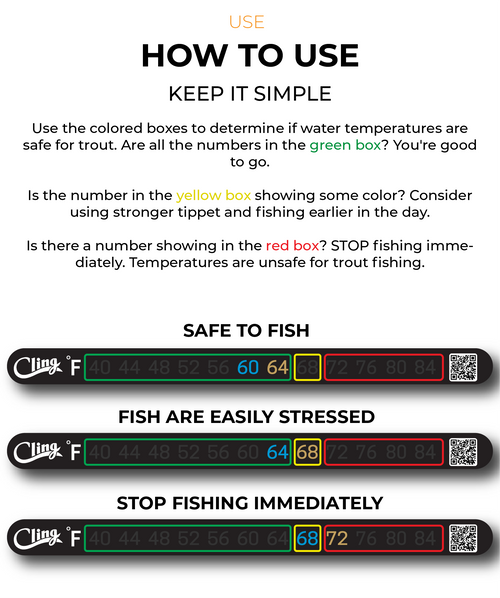 USE

HOW TO USE

KEEP IT SIMPLE

Use the colored boxes to determine if water temperatures are safe for trout. Are all the numbers in the green box? You're good to go.

Is the number in the yellow box showing some color? Consider using stronger tippet and fishing earlier in the day.

Is there a number showing in the red box? STOP fishing immediately. Temperatures are unsafe for trout fishing.

SAFE TO FISH

Cling °F 40 44 48 52 56 60 64 68 72 76 80 84

FISH ARE EASILY STRESSED

Cling °F 40 44 48 52 56 60 64 68 72 76 80 84

STOP FISHING IMMEDIATELY

Cling °F 40 44 48 52 56 60 64 68 72 76 80 84